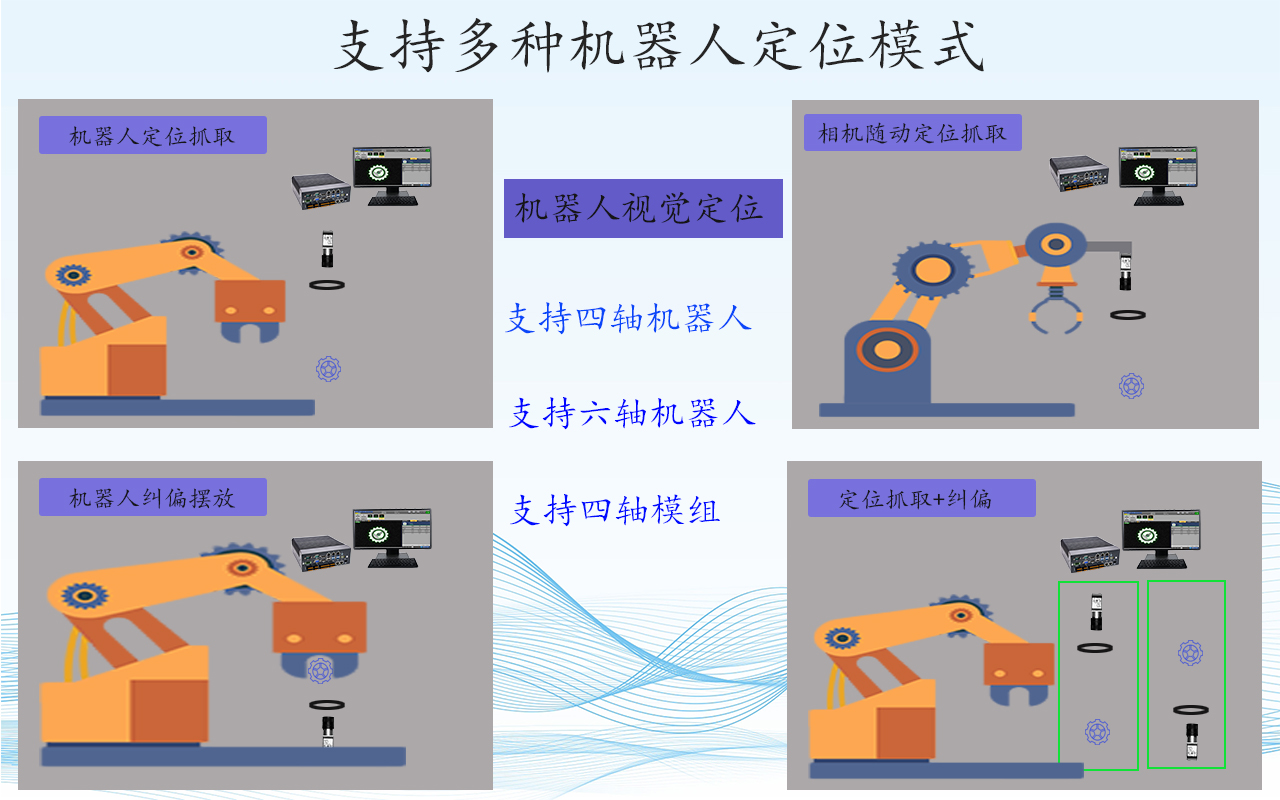 支持多种机器人定位模式

机器人定位抓取

机器人视觉定位

相机随动定位抓取

支持四轴机器人

支持六轴机器人

机器人纠偏摆放

支持四轴模组

定位抓取+纠偏